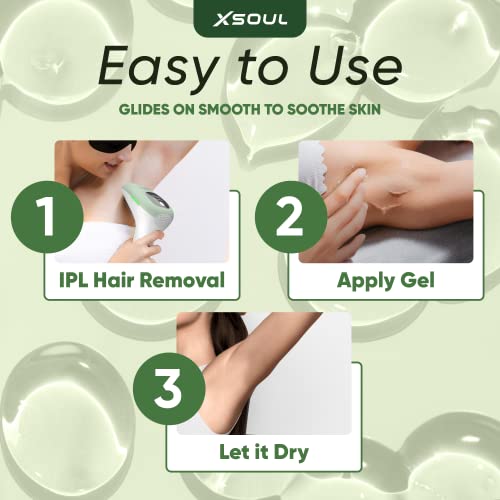 XSOUL

Easy to Use

GLIDES ON SMOOTH TO SOOTHE SKIN

1

IPL Hair Removal

2

Apply Gel

3

Let it Dry